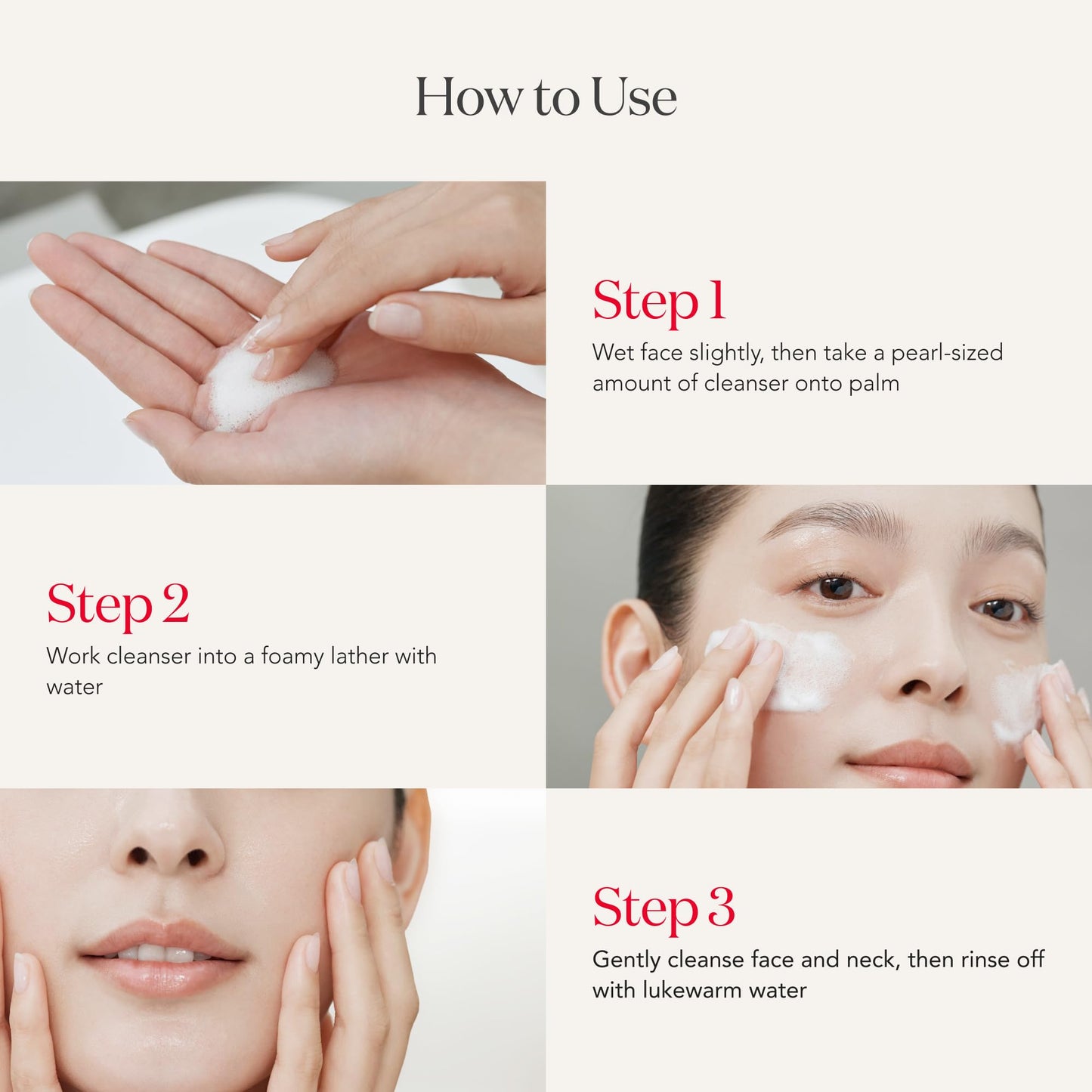 How to Use

Step 1
Wet face slightly, then take a pearl-sized amount of cleanser onto palm

Step 2
Work cleanser into a foamy lather with water

Step 3
Gently cleanse face and neck, then rinse off with lukewarm water